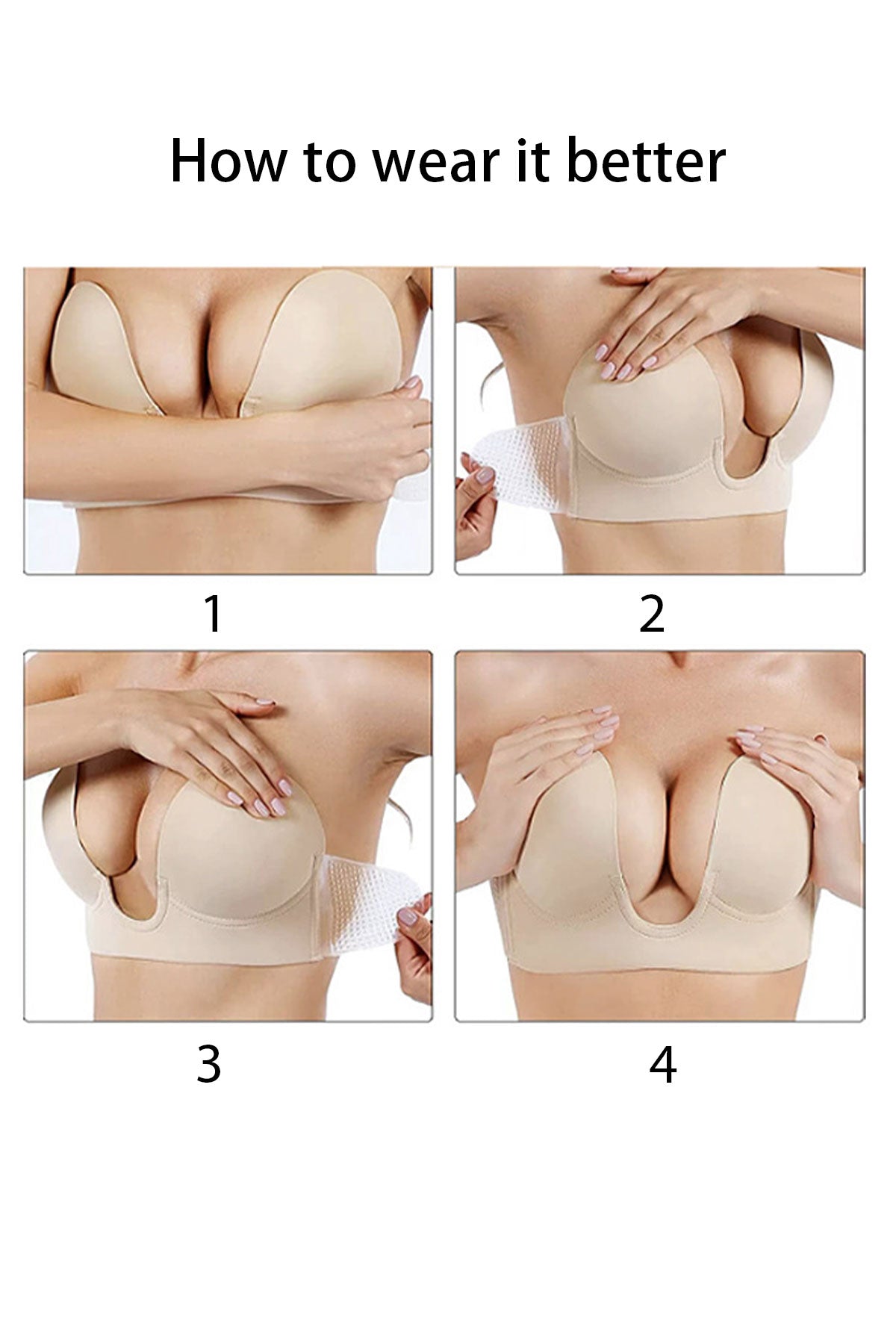 How to wear it better

1

2

3

4