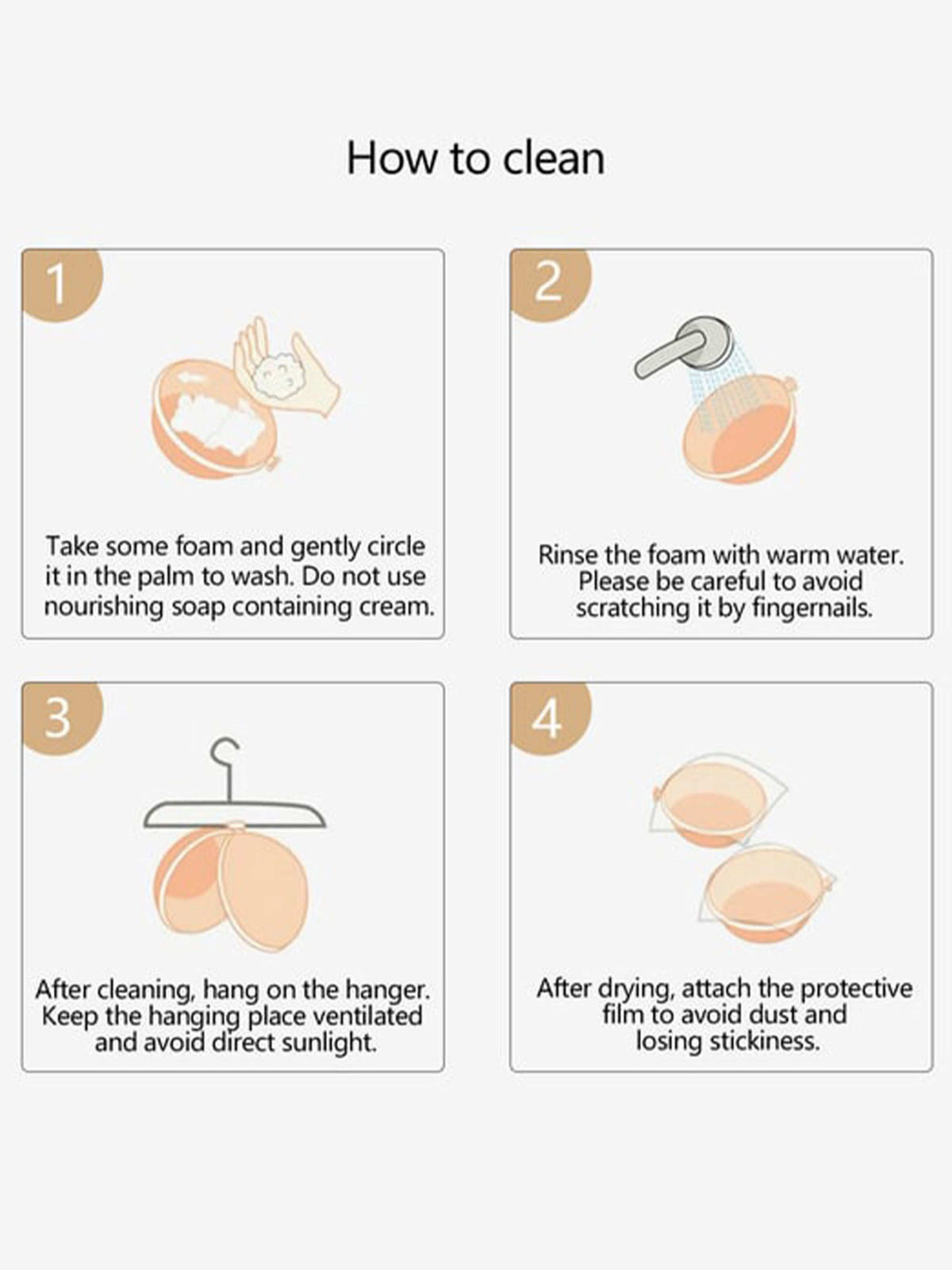 How to clean

1

Take some foam and gently circle it in the palm to wash. Do not use nourishing soap containing cream.

2

Rinse the foam with warm water. Please be careful to avoid scratching it by fingernails.

3

After cleaning, hang on the hanger. Keep the hanging place ventilated and avoid direct sunlight.

4

After drying, attach the protective film to avoid dust and losing stickiness.